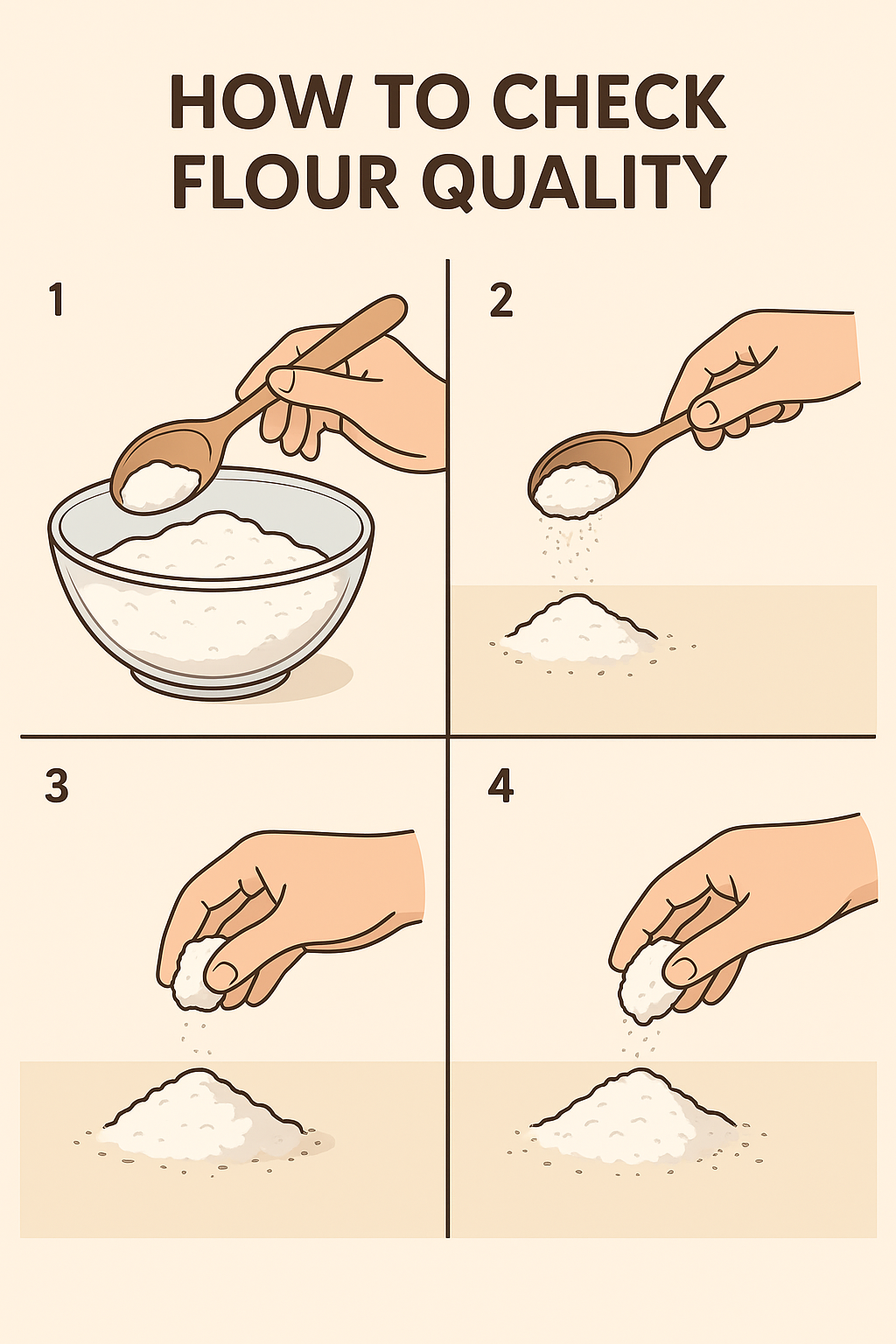 HOW TO CHECK FLOUR QUALITY

1

2

3

4